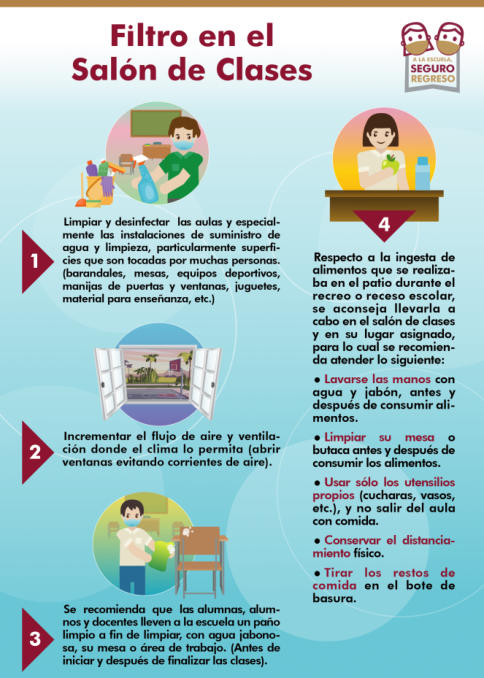 Filtro en el Salón de Clases

A LA ESCUELA, SEGURO REGRESO

1

Limpiar y desinfectar las aulas y especialmente las instalaciones de suministro de agua y limpieza, particularmente superficies que son tocadas por muchas personas. (barandales, mesas, equipos deportivos, manijas de puertas y ventanas, juguetes, material para enseñanza, etc.)

2

Incrementar el flujo de aire y ventilación donde el clima lo permita (abrir ventanas evitando corrientes de aire).

3

Se recomienda que las alumnas, alumnos y docentes lleven a la escuela un paño limpio a fin de limpiar, con agua jabonosa, su mesa o área de trabajo. (Antes de iniciar y después de finalizar las clases).

4

Respecto a la ingesta de alimentos que se realizaba en el patio durante el recreo o receso escolar, se aconseja llevarla a cabo en el salón de clases y en su lugar asignado, para lo cual se recomienda atender lo siguiente:

• Lavarse las manos con agua y jabón, antes y después de consumir alimentos.

• Limpiar su mesa o butaca antes y después de consumir los alimentos.

• Usar sólo los utensilios propios (cucharas, vasos, etc.), y no salir del aula con comida.

• Conservar el distanciamiento físico.

• Tirar los restos de comida en el bote de basura.